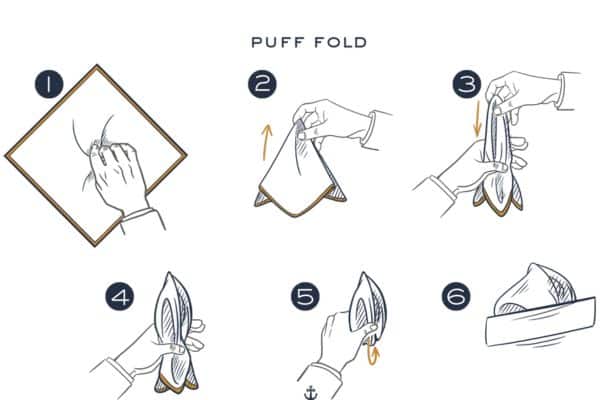 PUFF FOLD

1

2

3

4

5

6